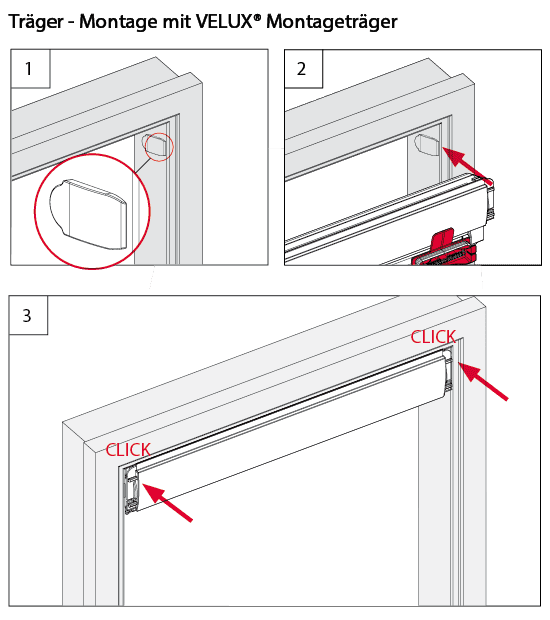 Träger - Montage mit VELUX® Montageträger

1

2

3

CLICK

CLICK